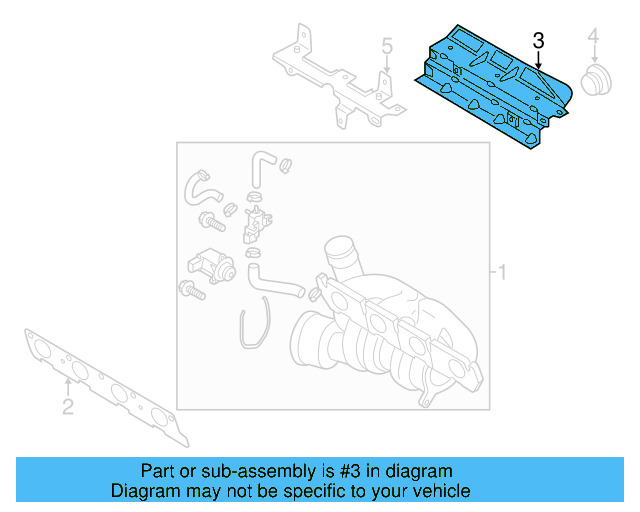 5
3
4
1
2

Part or sub-assembly is #3 in diagram
Diagram may not be specific to your vehicle