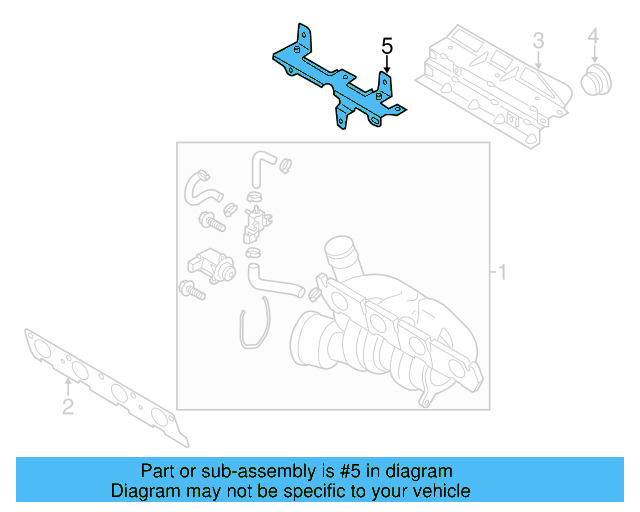 5
3
4
1
2

Part or sub-assembly is #5 in diagram
Diagram may not be specific to your vehicle