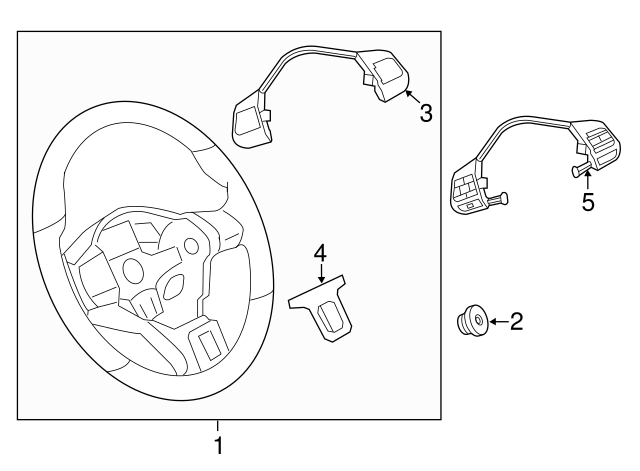 3
5
4
2
1