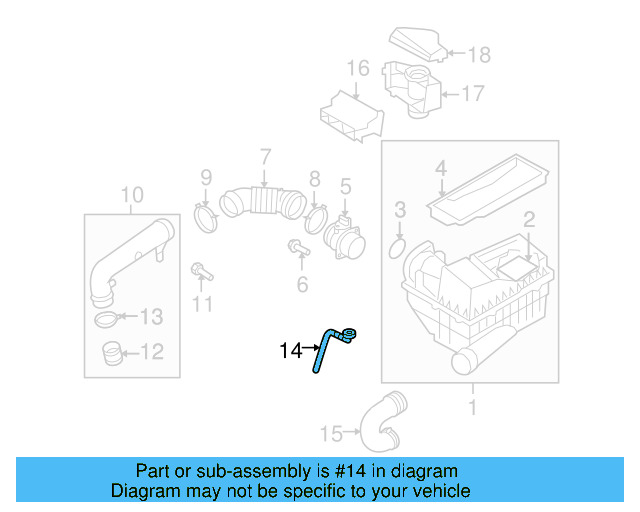 18
16
17
7
4
9
8
5
10
3
2
6
11
13
12
14
1
15

Part or sub-assembly is #14 in diagram
Diagram may not be specific to your vehicle