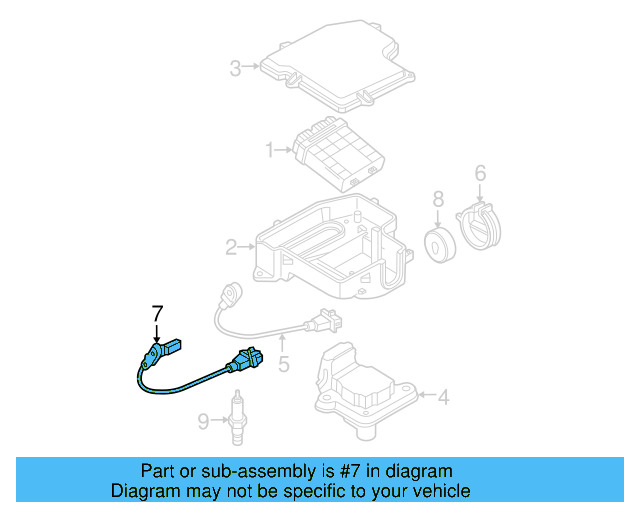 3
1
6
8
2
7
5
4
9

Part or sub-assembly is #7 in diagram
Diagram may not be specific to your vehicle