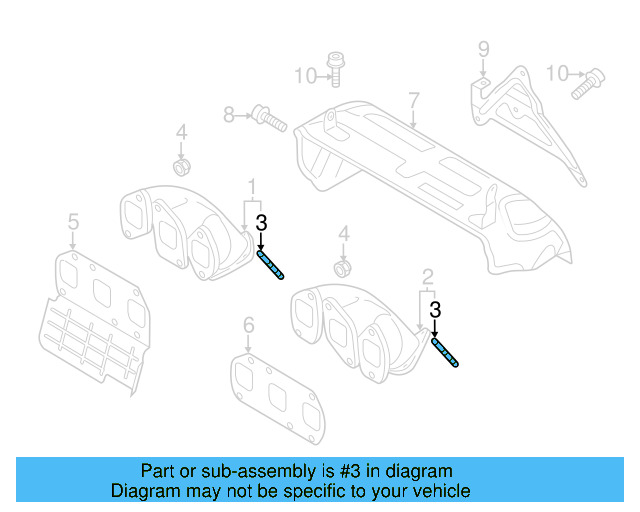 10
9
10
8
7
4
1
3
5
4
2
3
6

Part or sub-assembly is #3 in diagram
Diagram may not be specific to your vehicle