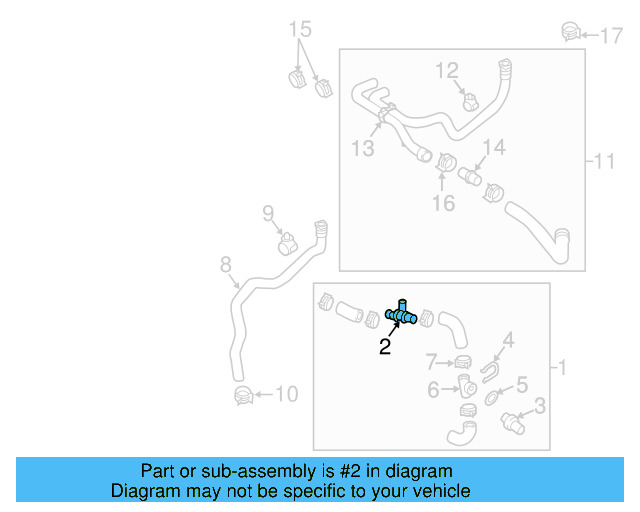 15
17
12
13
14
11
16
9
8
2
4
7
1
6
5
3
10

Part or sub-assembly is #2 in diagram
Diagram may not be specific to your vehicle