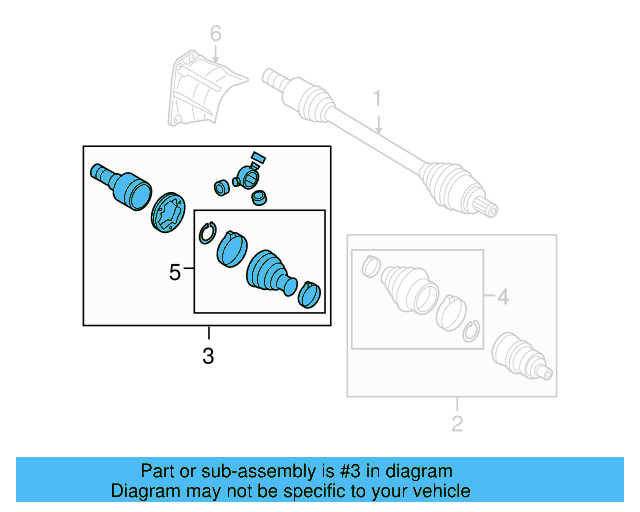 6

1

5

3

4

2

Part or sub-assembly is #3 in diagram
Diagram may not be specific to your vehicle