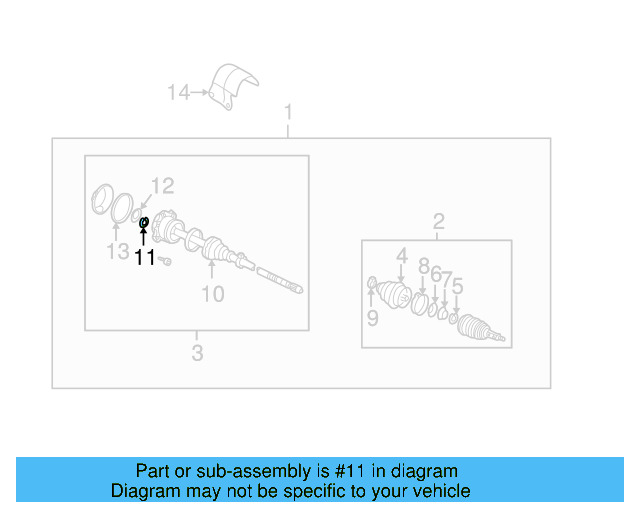 14
1
12
13
11
10
3
2
4
8
6
7
5
9

Part or sub-assembly is #11 in diagram
Diagram may not be specific to your vehicle