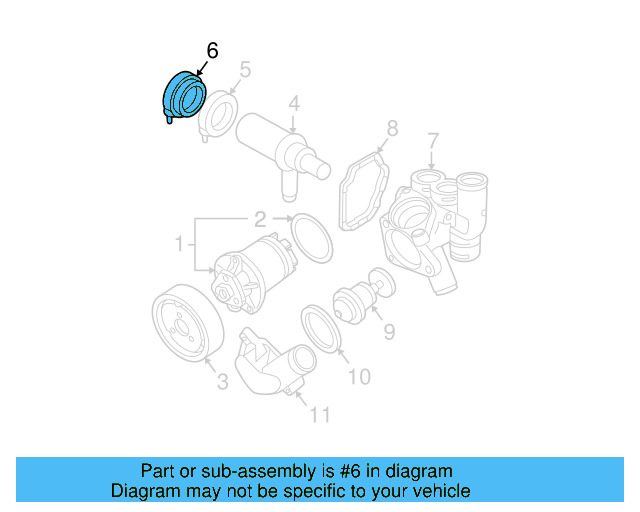 6
5
4
8
7
2
1
9
3
10
11

Part or sub-assembly is #6 in diagram
Diagram may not be specific to your vehicle