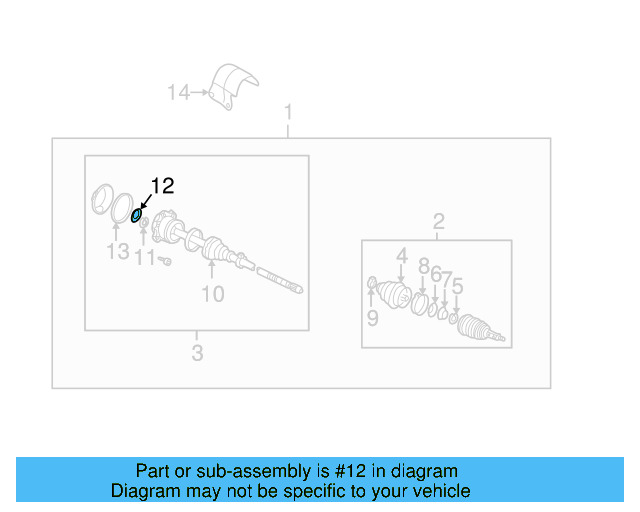 14
1
12
13
11
10
3
2
4
8
6
7
5
9

Part or sub-assembly is #12 in diagram
Diagram may not be specific to your vehicle