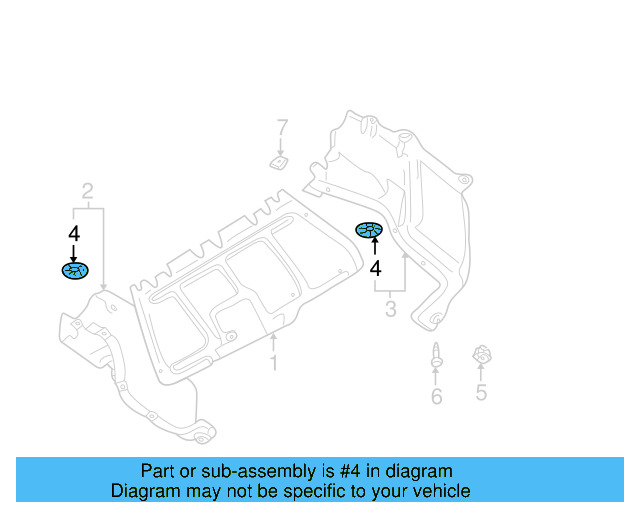 7
2
4
4
3
1
6
5

Part or sub-assembly is #4 in diagram
Diagram may not be specific to your vehicle