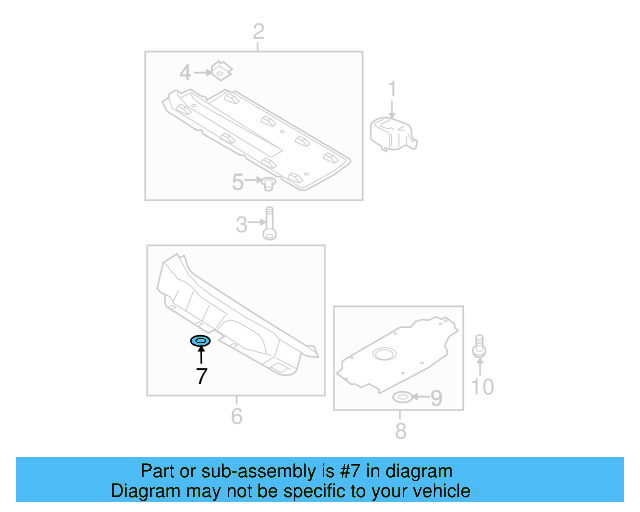 2
4
1
5
3
7
6
10
9
8

Part or sub-assembly is #7 in diagram
Diagram may not be specific to your vehicle