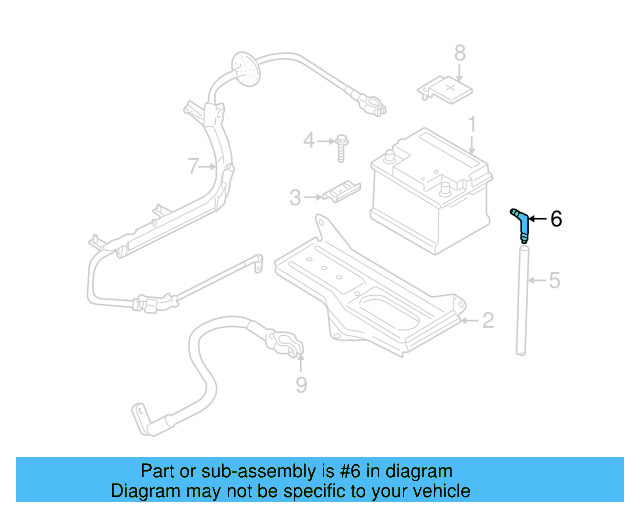 8
1
4
7
3
6
5
2
9

Part or sub-assembly is #6 in diagram
Diagram may not be specific to your vehicle