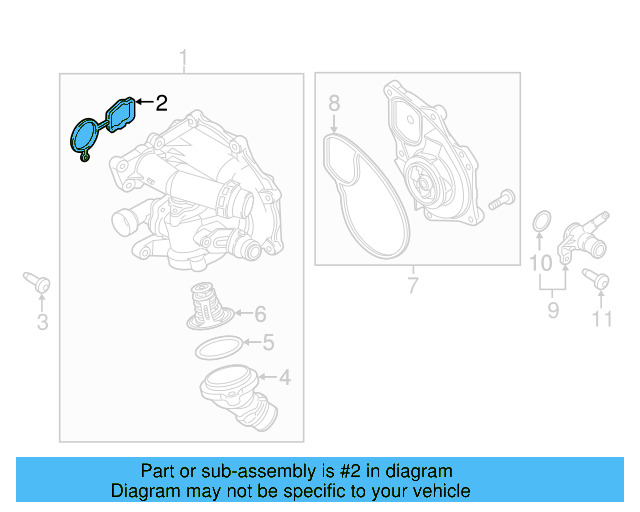 1
2
8
3
6
5
4
7
10
9
11

Part or sub-assembly is #2 in diagram
Diagram may not be specific to your vehicle