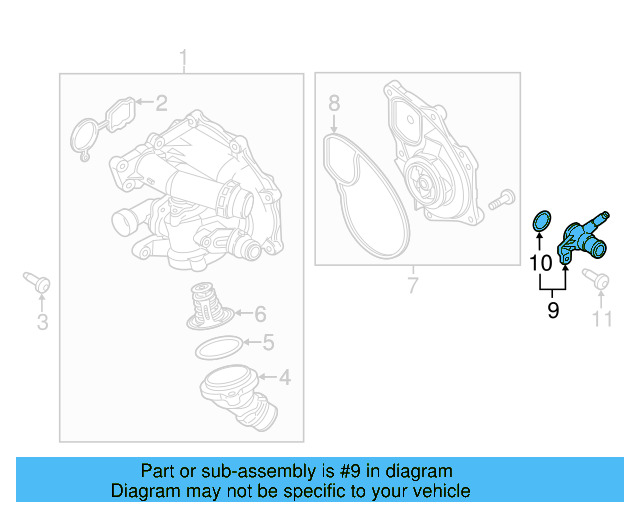 1
2
8
3
6
5
4
7
10
9
11

Part or sub-assembly is #9 in diagram
Diagram may not be specific to your vehicle