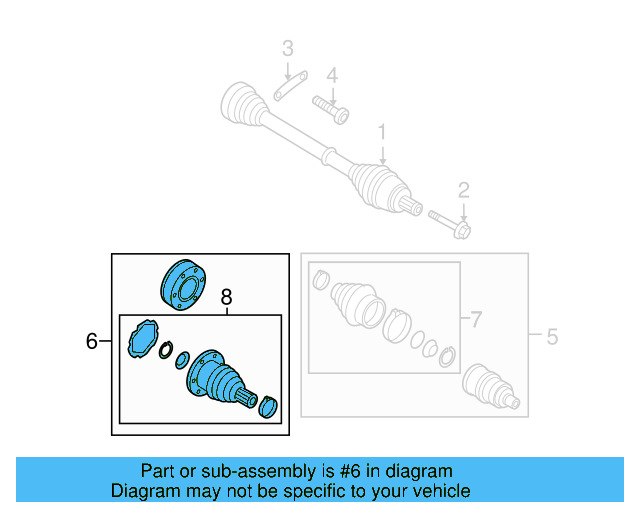 3
4
1
2
8
6
7
5
Part or sub-assembly is #6 in diagram
Diagram may not be specific to your vehicle