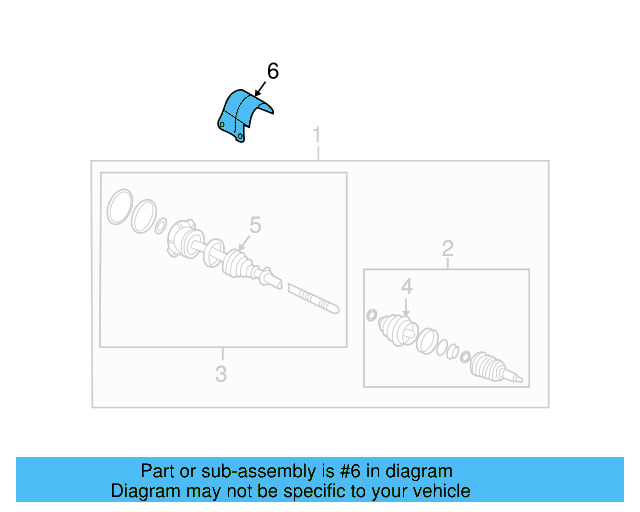 6
1
5
2
4
3

Part or sub-assembly is #6 in diagram
Diagram may not be specific to your vehicle