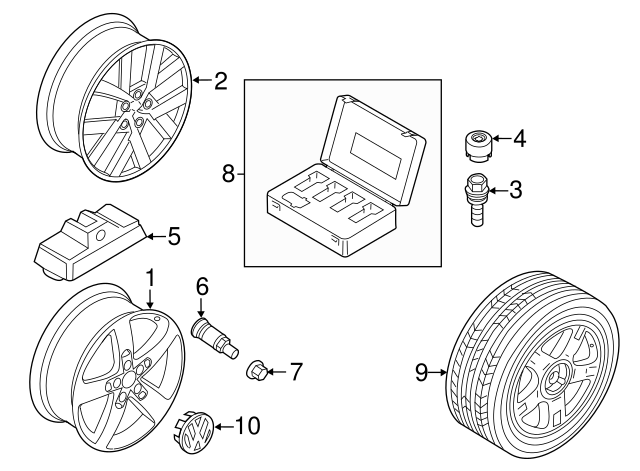 2
8
4
3
5
1
6
7
9
10