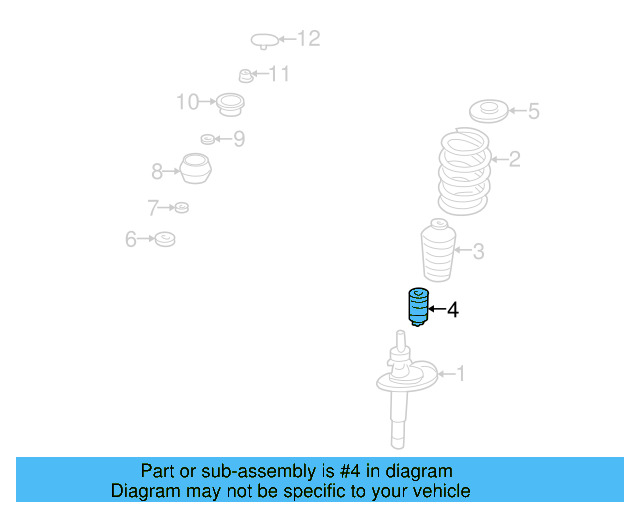 12
11
10
5
9
2
8
7
6
3
4
1

Part or sub-assembly is #4 in diagram
Diagram may not be specific to your vehicle