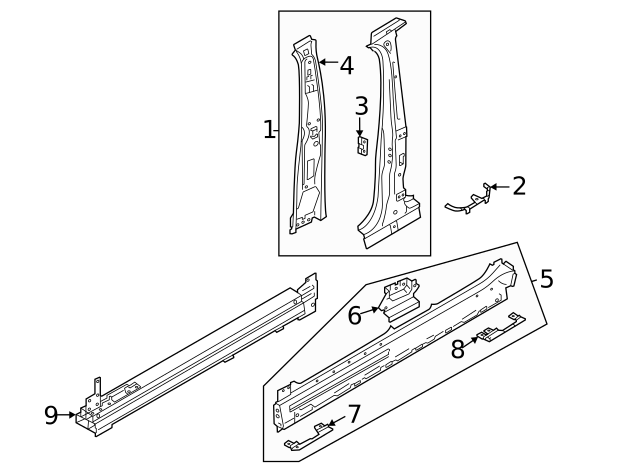 4
3
1
2
5
6
8
9
7