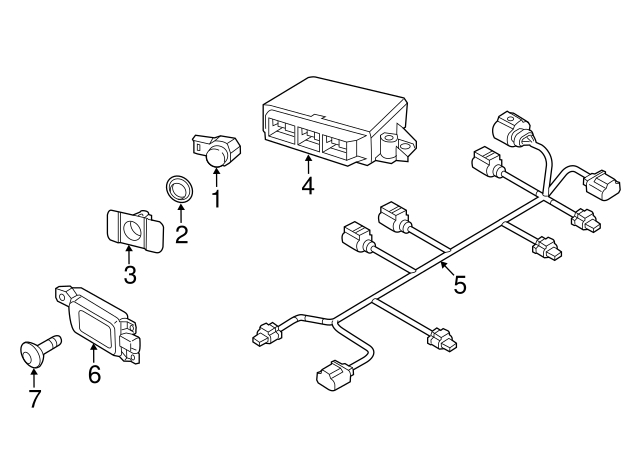 4
1
2
3
5
6
7