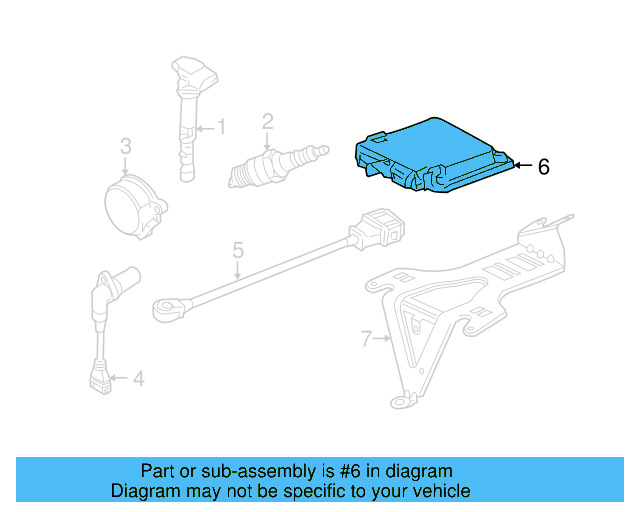 1
2
3
6
5
7
4

Part or sub-assembly is #6 in diagram
Diagram may not be specific to your vehicle