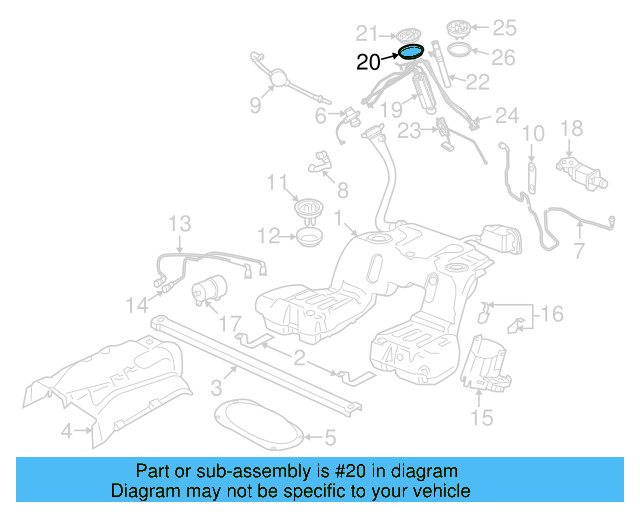 21
25
20
26
22
9
6
19
24
23
10
18
8
11
1
13
12
7
14
17
16
2
3
15
4
5

Part or sub-assembly is #20 in diagram
Diagram may not be specific to your vehicle