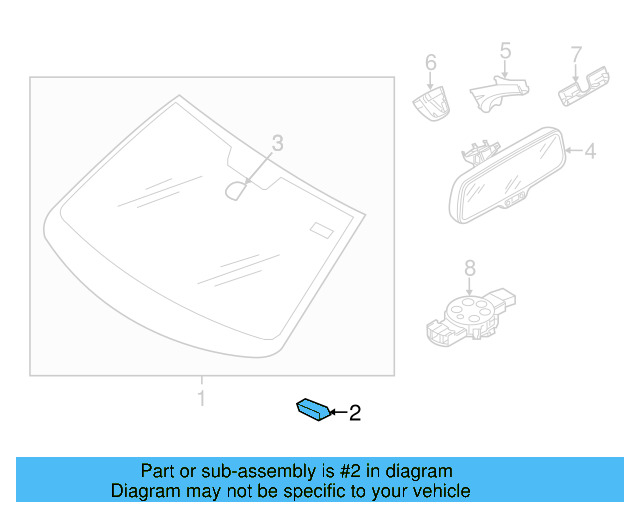 6
5
7
3
4
8
1
2

Part or sub-assembly is #2 in diagram
Diagram may not be specific to your vehicle