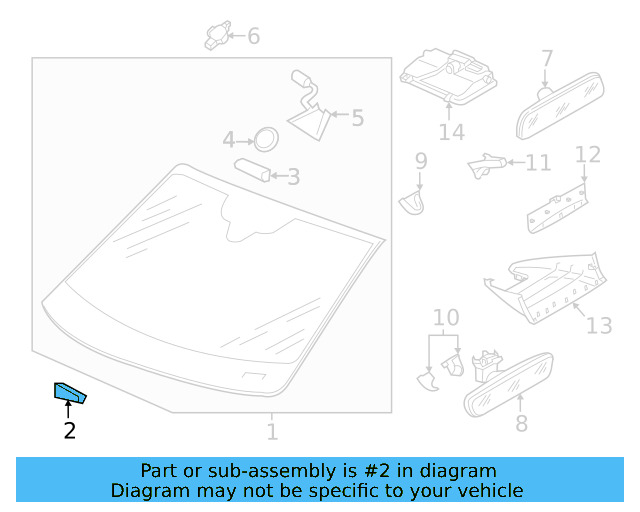 6
7
5
14
4
3
9
11
12
13
10
8
2
1

Part or sub-assembly is #2 in diagram
Diagram may not be specific to your vehicle