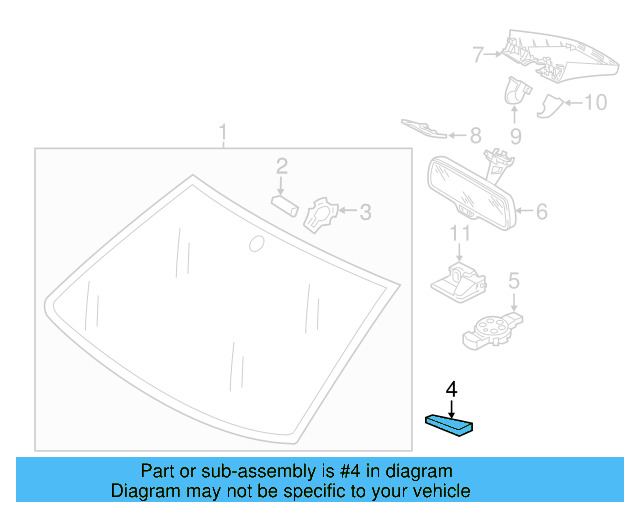 7
10
9
8
1
2
3
6
11
5
4

Part or sub-assembly is #4 in diagram
Diagram may not be specific to your vehicle