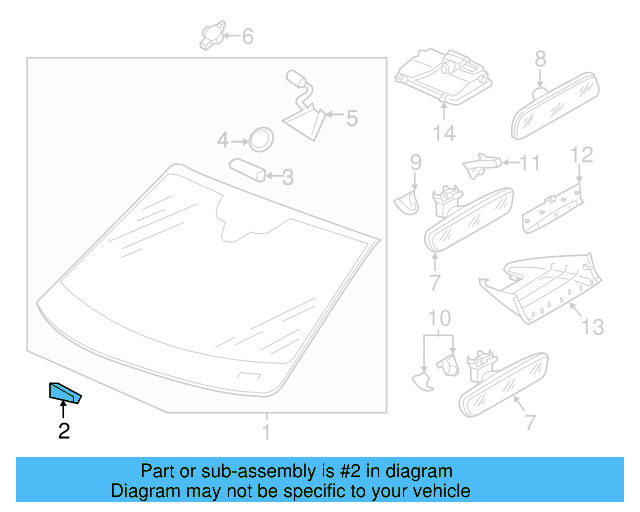 6
8
5
14
4
3
9
11
12
7
13
10
7
2
1

Part or sub-assembly is #2 in diagram
Diagram may not be specific to your vehicle