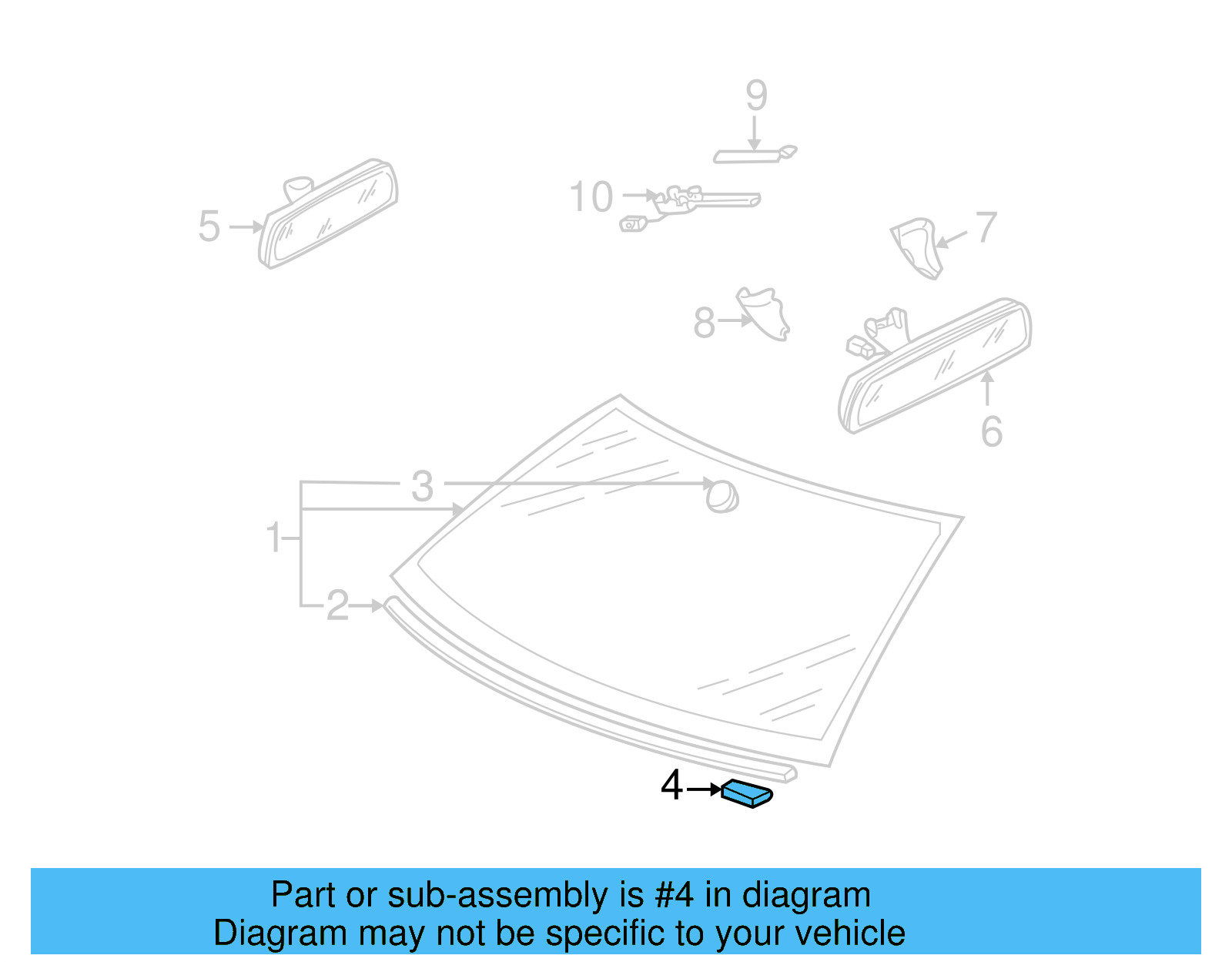 9

10

5

7

8

6

3

1

2

4

Part or sub-assembly is #4 in diagram
Diagram may not be specific to your vehicle