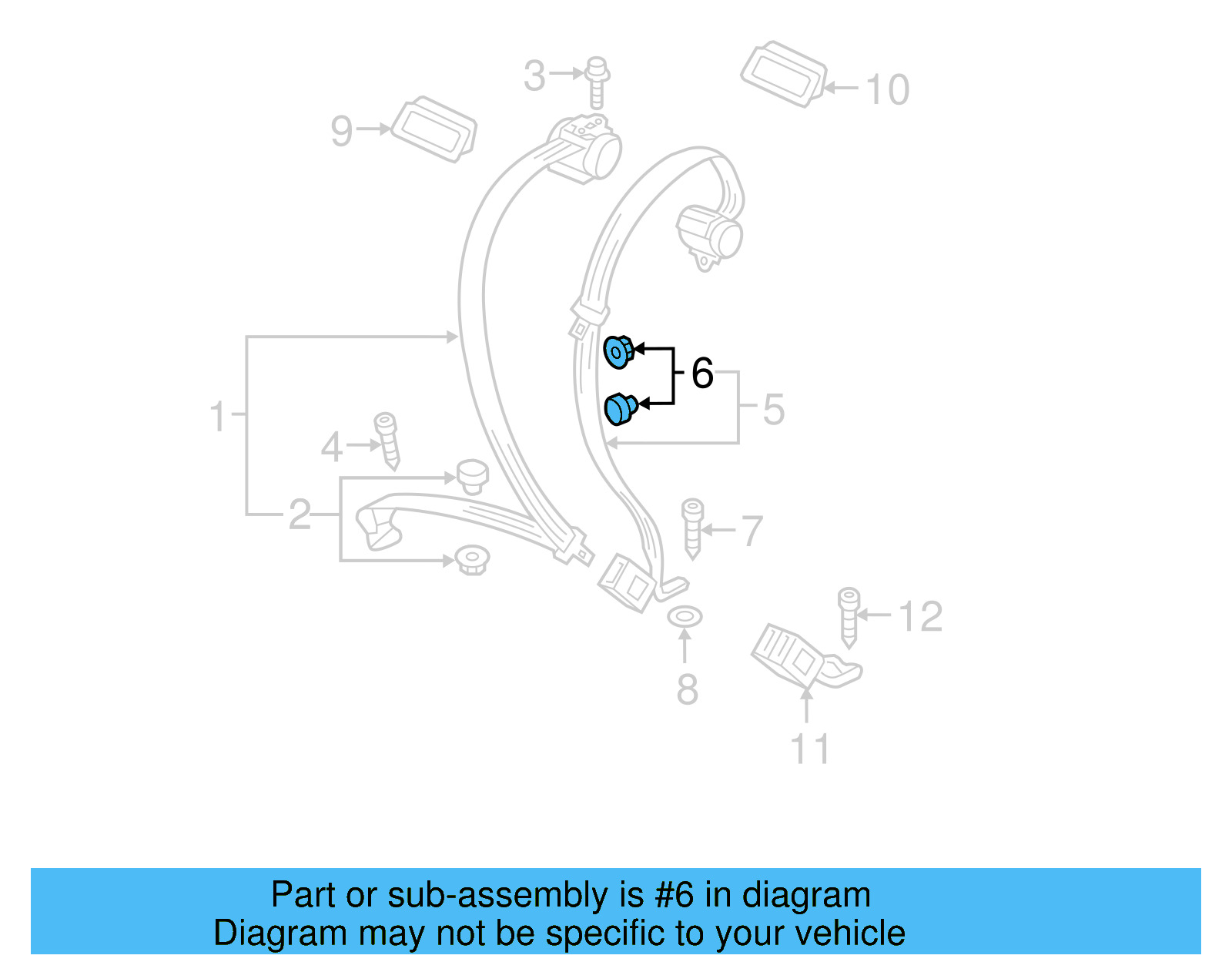 3
10
9
6
5
1
4
2
7
12
8
11

Part or sub-assembly is #6 in diagram
Diagram may not be specific to your vehicle