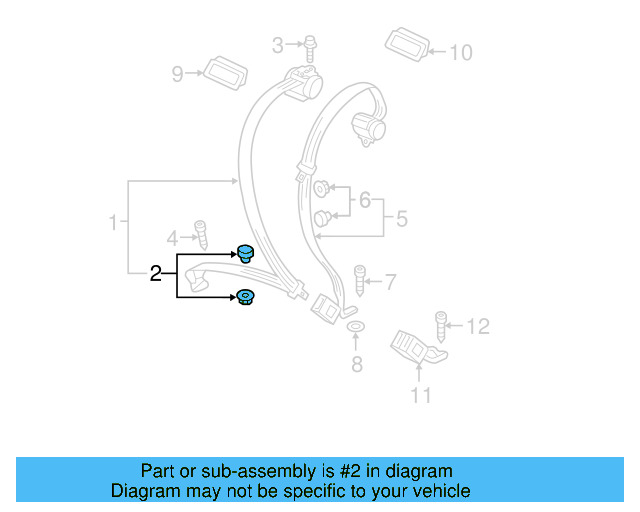 3
10
9
1
6
5
4
2
7
12
8
11

Part or sub-assembly is #2 in diagram
Diagram may not be specific to your vehicle