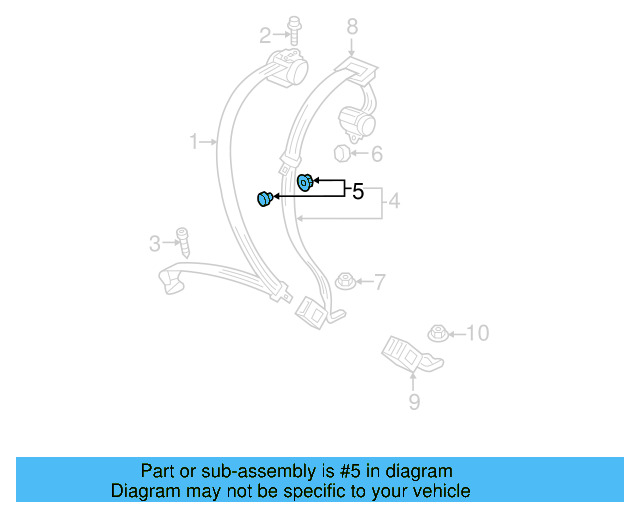 2
8
1
6
5
4
3
7
10
9

Part or sub-assembly is #5 in diagram
Diagram may not be specific to your vehicle