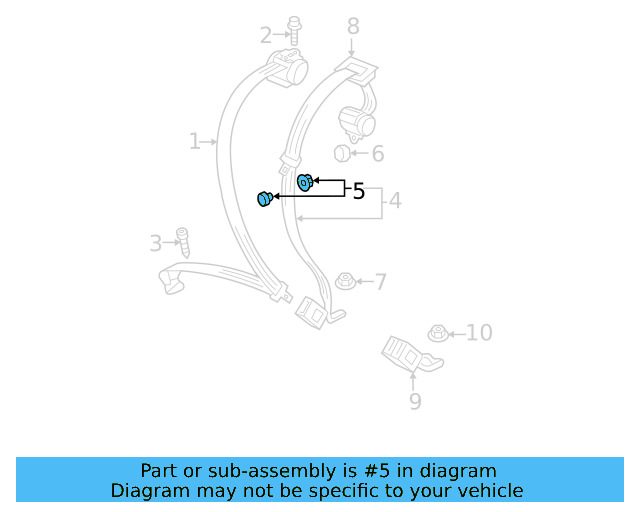 2
8
1
6
5
4
3
7
10
9

Part or sub-assembly is #5 in diagram
Diagram may not be specific to your vehicle