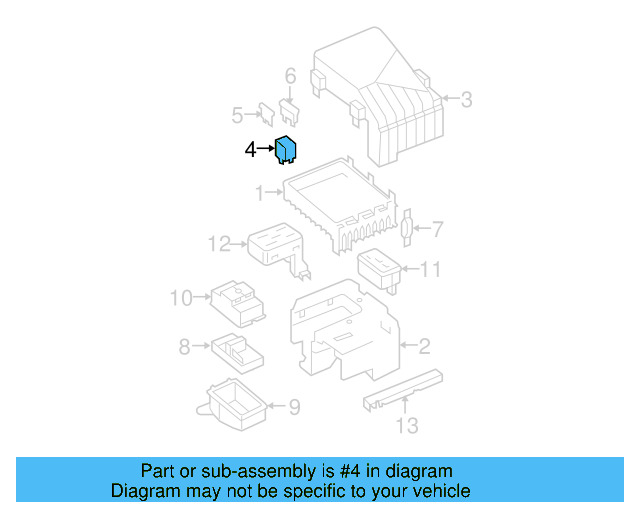 6
3
5
4
1
7
12
11
10
8
2
9
13

Part or sub-assembly is #4 in diagram
Diagram may not be specific to your vehicle