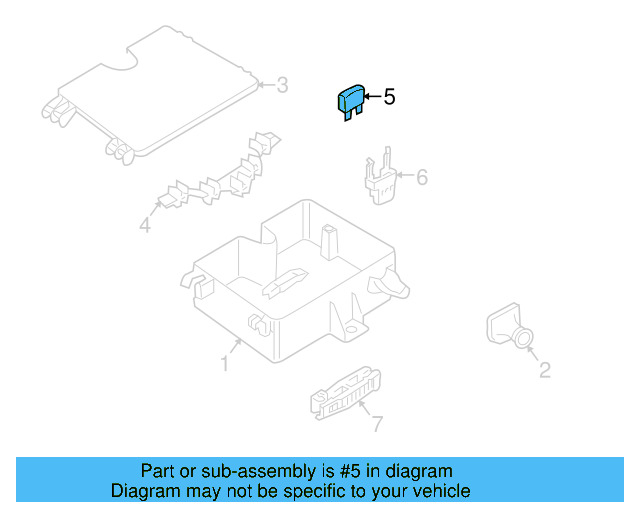 3

5

6

4

1

2

7

Part or sub-assembly is #5 in diagram
Diagram may not be specific to your vehicle