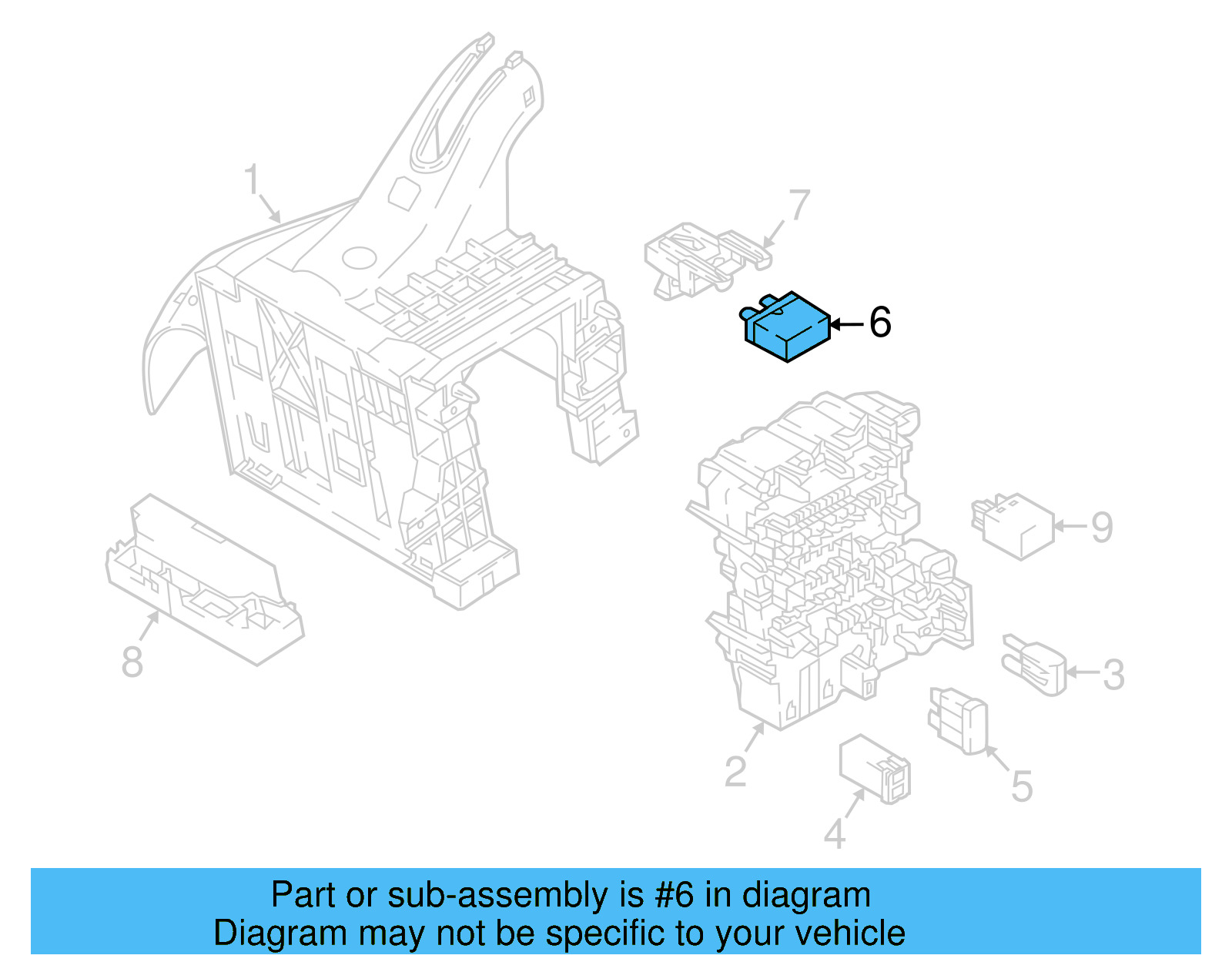 1
7
6
9
8
3
2
5
4

Part or sub-assembly is #6 in diagram
Diagram may not be specific to your vehicle