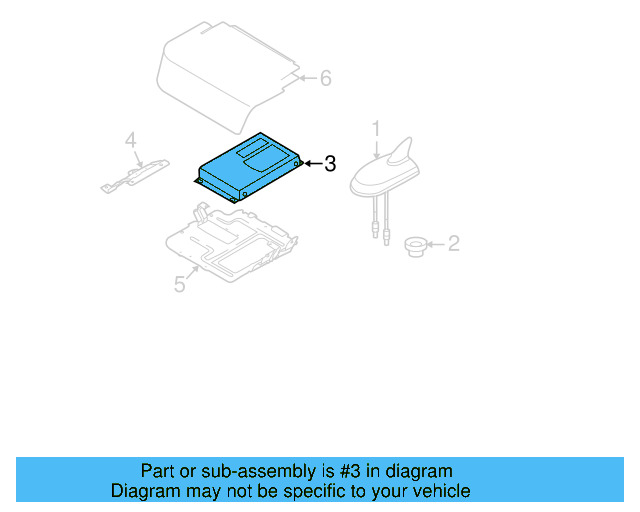 6
4
1
3
2
5
Part or sub-assembly is #3 in diagram
Diagram may not be specific to your vehicle