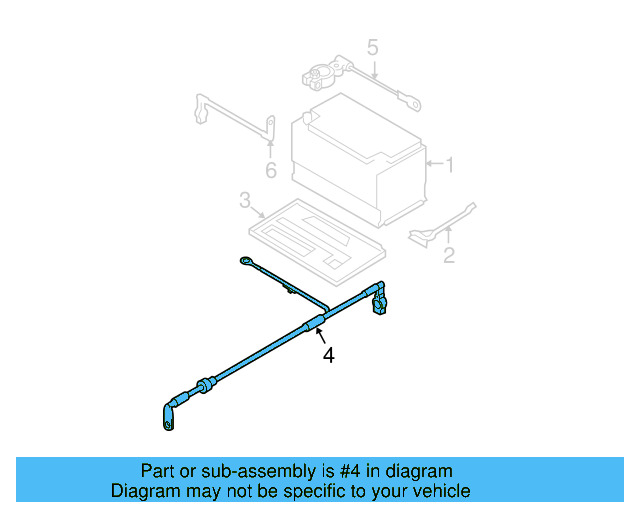 5
6
1
3
2
4

Part or sub-assembly is #4 in diagram
Diagram may not be specific to your vehicle