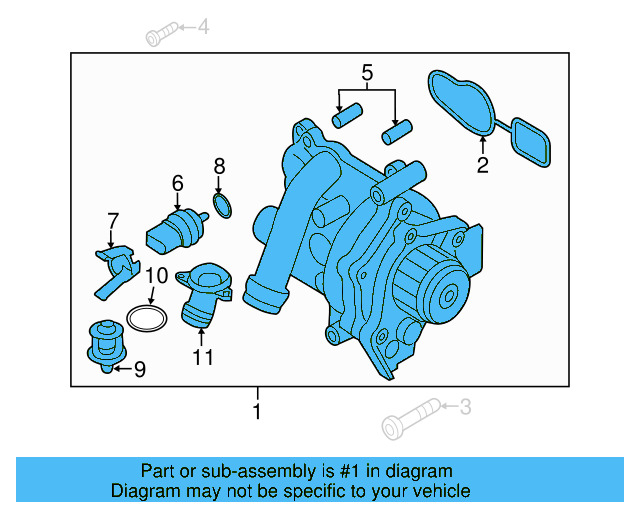 4
5
2
8
6
7
10
11
9
1
3

Part or sub-assembly is #1 in diagram
Diagram may not be specific to your vehicle