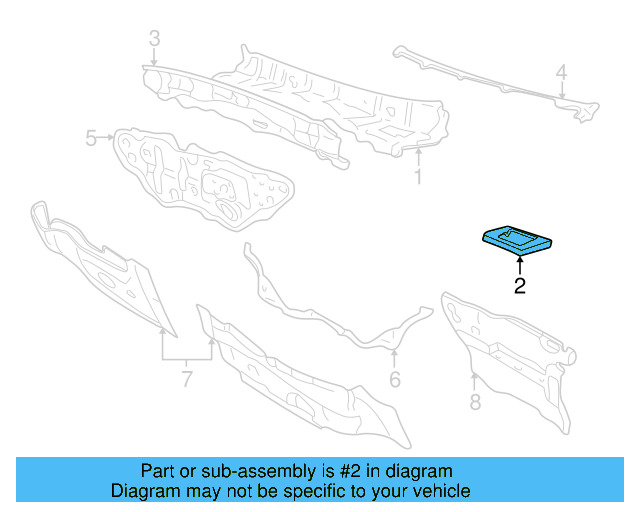 3
4
5
1
2
7
6
8

Part or sub-assembly is #2 in diagram
Diagram may not be specific to your vehicle