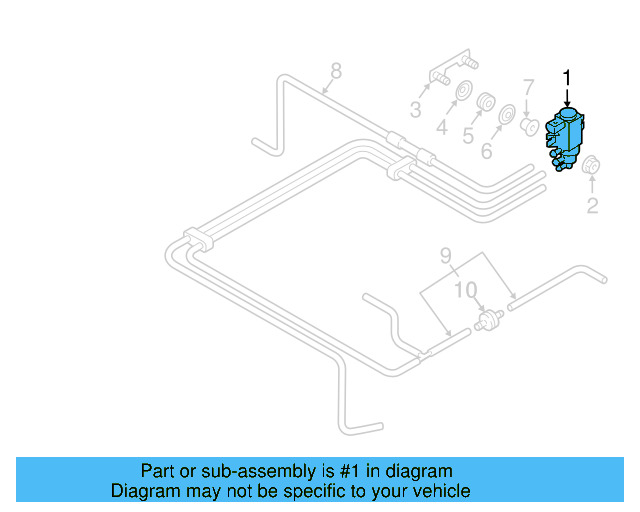 8
1
3
4
5
6
7
2
9
10

Part or sub-assembly is #1 in diagram
Diagram may not be specific to your vehicle