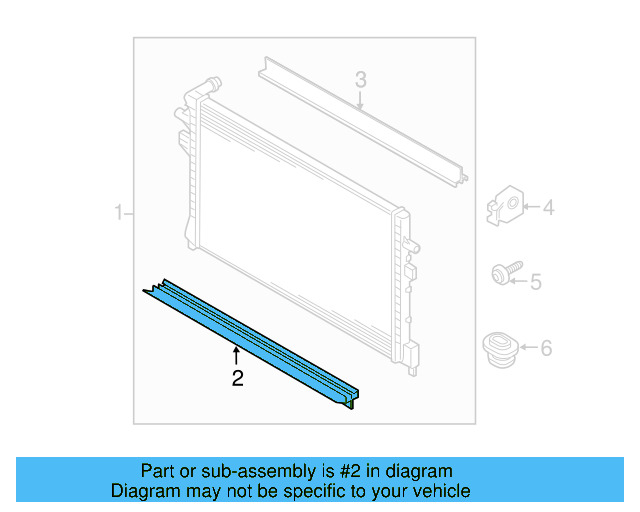 3
1
4
5
6
2

Part or sub-assembly is #2 in diagram
Diagram may not be specific to your vehicle