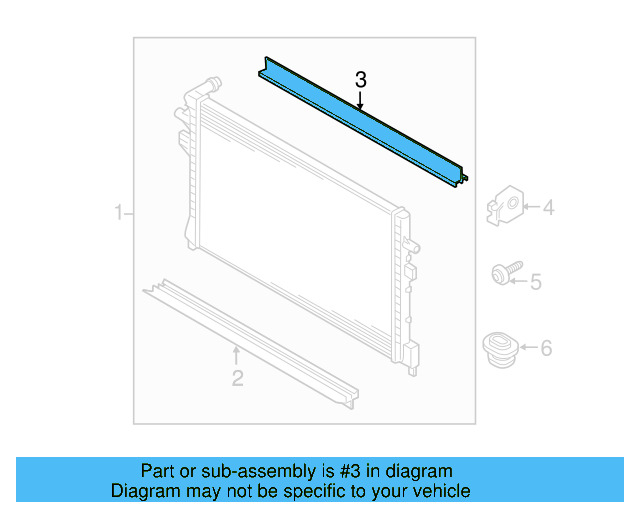 3

1

4

5

6

2

Part or sub-assembly is #3 in diagram
Diagram may not be specific to your vehicle