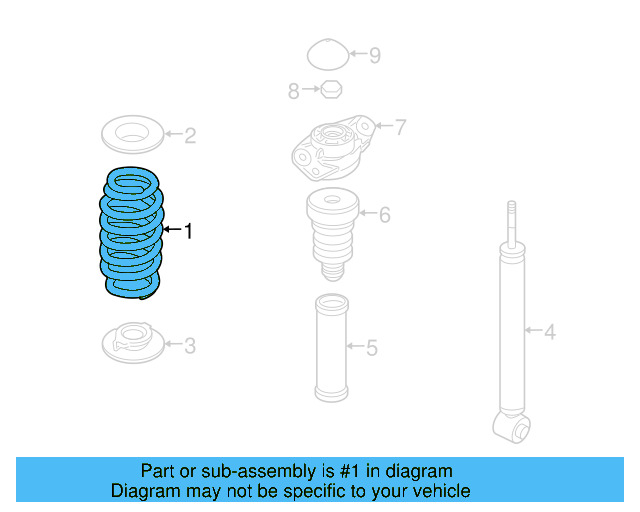 9
8
2
7
1
6
4
3
5

Part or sub-assembly is #1 in diagram
Diagram may not be specific to your vehicle