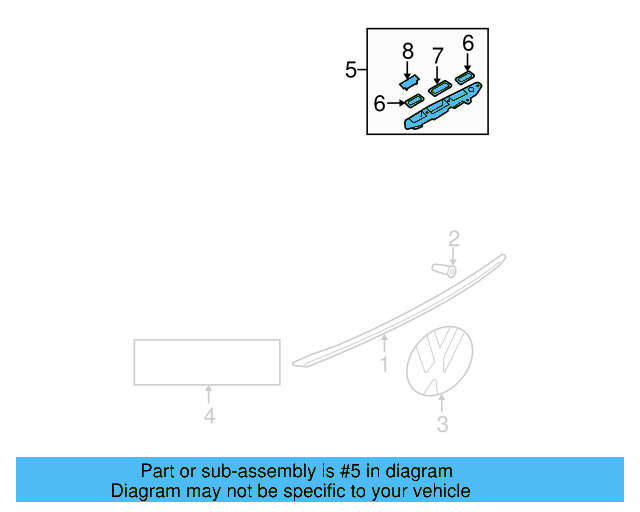 5
8
7
6
6
2
1
4
3
Part or sub-assembly is #5 in diagram
Diagram may not be specific to your vehicle