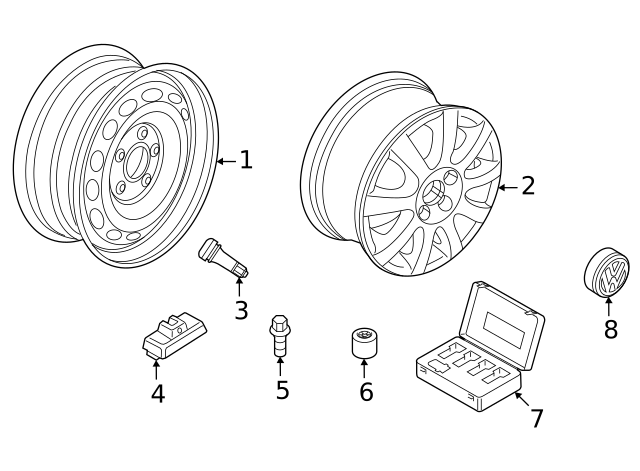 1
2
3
8
4
5
6
7