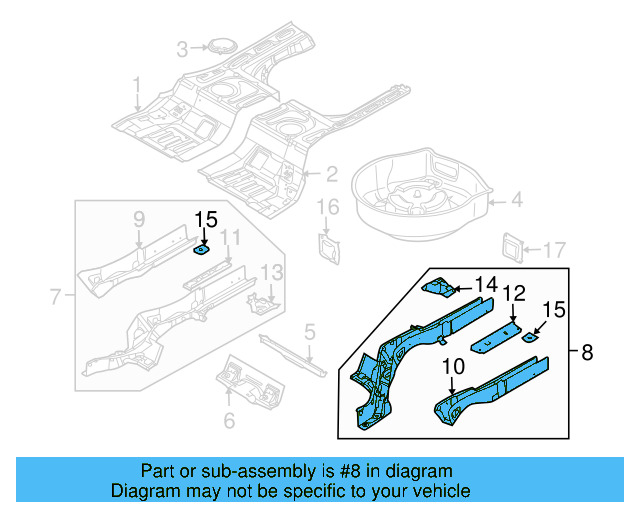 3
1
2
4
16
17
9
15
11
13
7
5
6
14
12
15
8
10

Part or sub-assembly is #8 in diagram
Diagram may not be specific to your vehicle