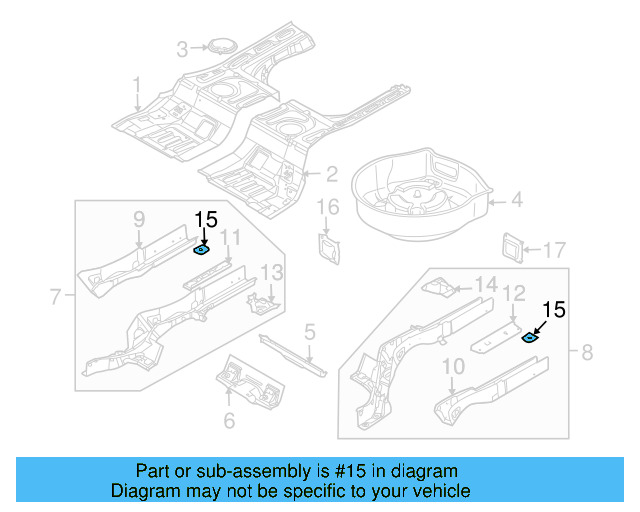 3
1
2
4
16
17
9
15
11
13
7
14
12
15
8
5
10
6

Part or sub-assembly is #15 in diagram
Diagram may not be specific to your vehicle