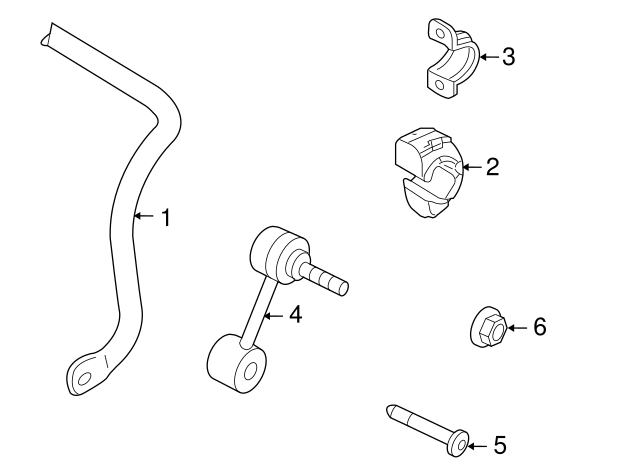 3
2
1
4
6
5