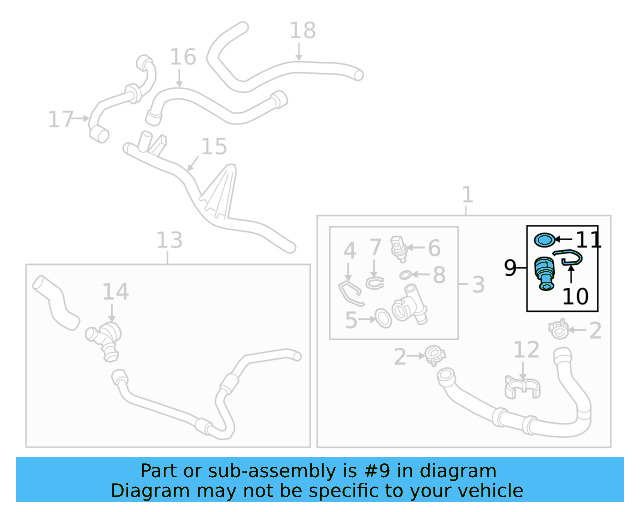 18
16
17
15
1
13
14
4
7
6
8
3
5
11
9
10
2
2
12

Part or sub-assembly is #9 in diagram
Diagram may not be specific to your vehicle